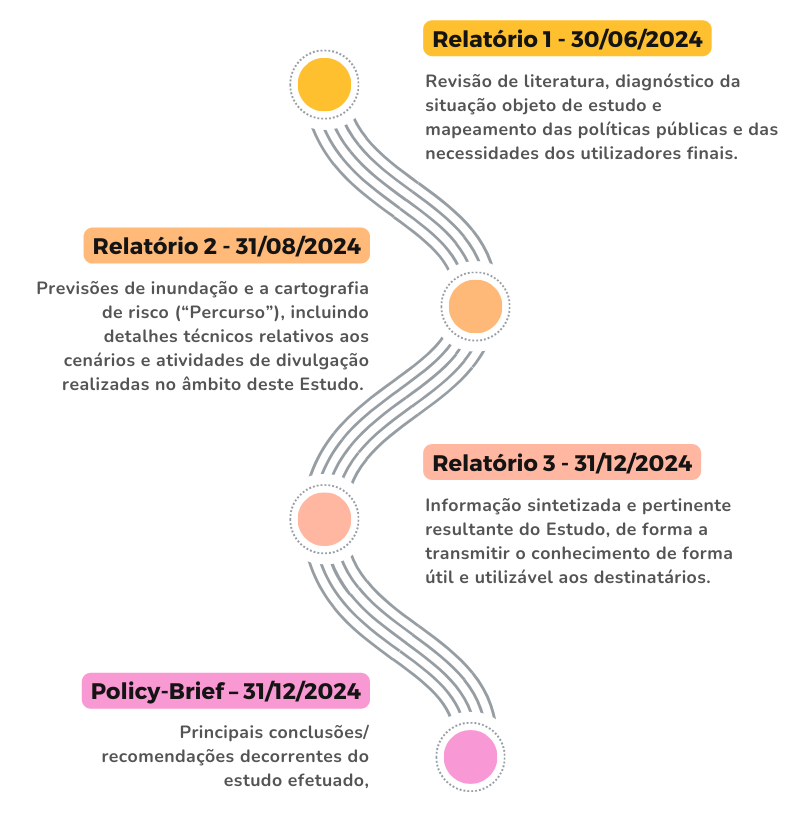 Relatório 1 - 30/06/2024

Revisão de literatura, diagnóstico da situação objeto de estudo e mapeamento das políticas públicas e das necessidades dos utilizadores finais.

Relatório 2 - 31/08/2024

Previsões de inundação e a cartografia de risco (“Percurso”), incluindo detalhes técnicos relativos aos cenários e atividades de divulgação realizadas no âmbito deste Estudo.

Relatório 3 - 31/12/2024

Informação sintetizada e pertinente resultante do Estudo, de forma a transmitir o conhecimento de forma útil e utilizável aos destinatários.

Policy-Brief – 31/12/2024

Principais conclusões/ recomendações decorrentes do estudo efetuado,